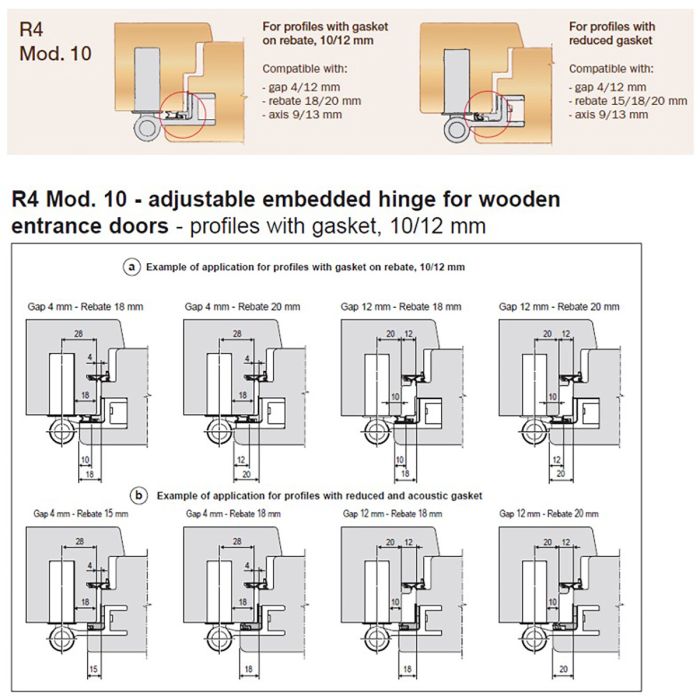 R4
Mod. 10

For profiles with gasket on rebate, 10/12 mm

Compatible with:
- gap 4/12 mm
- rebate 18/20 mm
- axis 9/13 mm

For profiles with reduced gasket

Compatible with:
- gap 4/12 mm
- rebate 15/18/20 mm
- axis 9/13 mm

R4 Mod. 10 - adjustable embedded hinge for wooden entrance doors - profiles with gasket, 10/12 mm

a Example of application for profiles with gasket on rebate, 10/12 mm

Gap 4 mm - Rebate 18 mm
28
4
18
10
18

Gap 4 mm - Rebate 20 mm
28
4
18
12
20

Gap 12 mm - Rebate 18 mm
20 12
10
10
18

Gap 12 mm - Rebate 20 mm
20 12
10
12
20

b Example of application for profiles with reduced and acoustic gasket

Gap 4 mm - Rebate 15 mm
28
4
18
15

Gap 4 mm - Rebate 18 mm
28
4
18
18

Gap 12 mm - Rebate 18 mm
20 12
10
18

Gap 12 mm - Rebate 20 mm
20 12
10
20